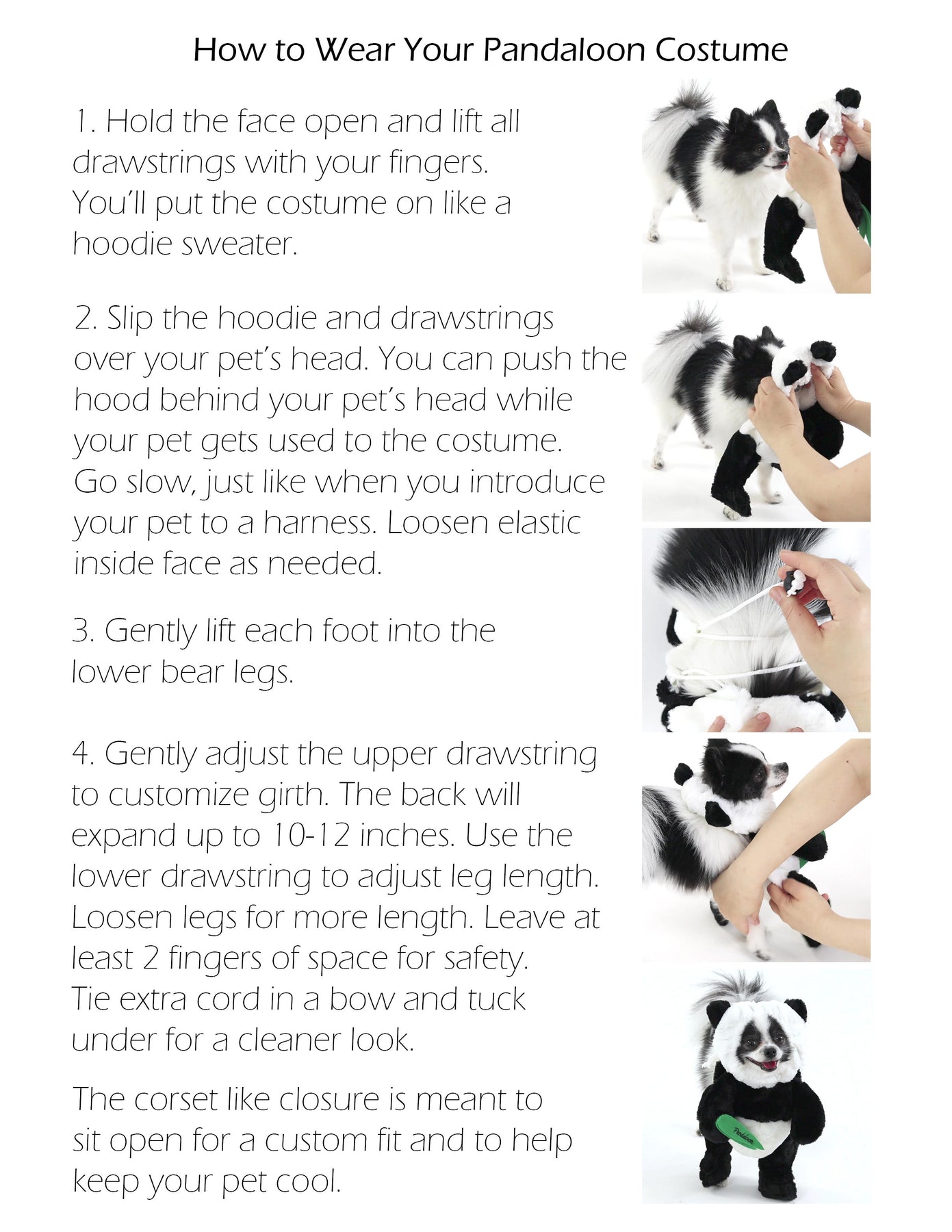 How to Wear Your Pandaloon Costume

1. Hold the face open and lift all drawstrings with your fingers. You'll put the costume on like a hoodie sweater.

2. Slip the hoodie and drawstrings over your pet's head. You can push the hood behind your pet's head while your pet gets used to the costume. Go slow, just like when you introduce your pet to a harness. Loosen elastic inside face as needed.

3. Gently lift each foot into the lower bear legs.

4. Gently adjust the upper drawstring to customize girth. The back will expand up to 10-12 inches. Use the lower drawstring to adjust leg length. Loosen legs for more length. Leave at least 2 fingers of space for safety. Tie extra cord in a bow and tuck under for a cleaner look.

The corset like closure is meant to sit open for a custom fit and to help keep your pet cool.

Pandaloon